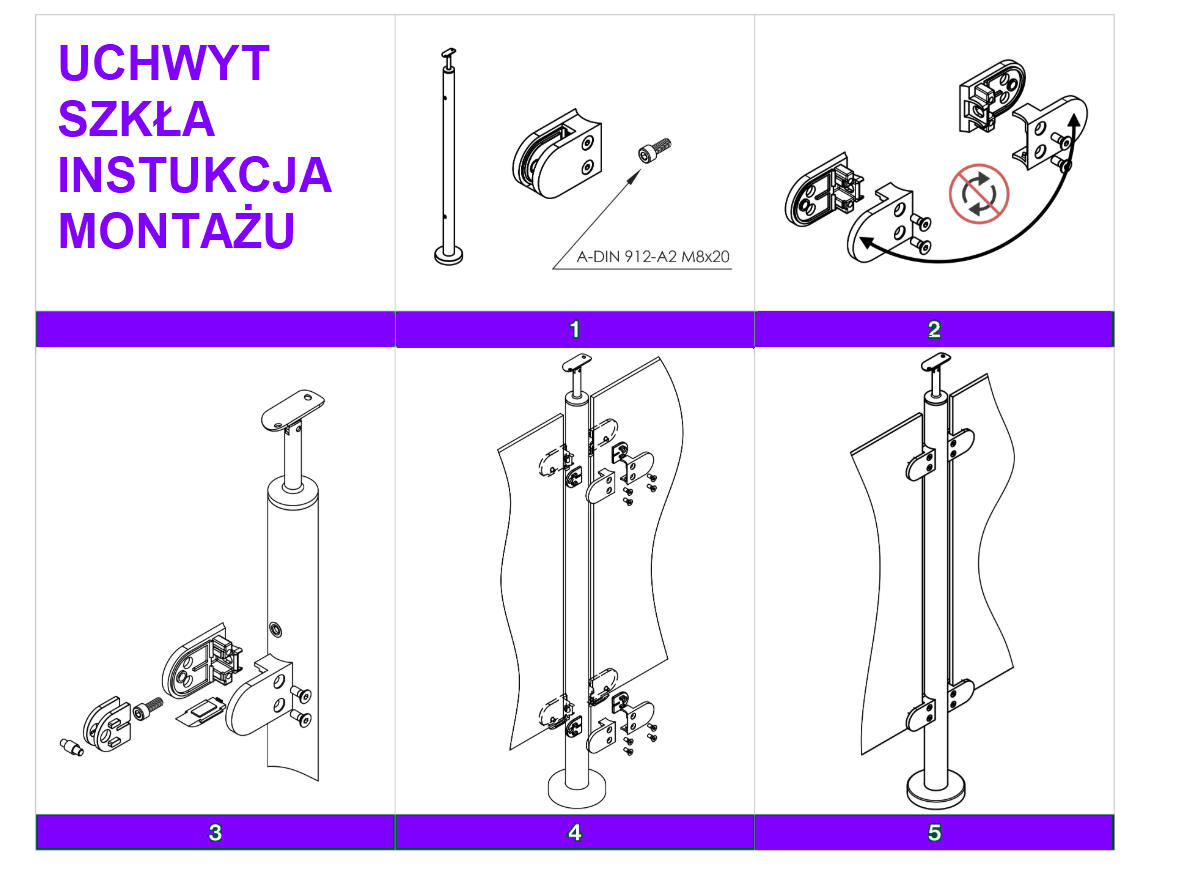 UCHWYT SZKŁA INSTUKCJA MONTAŻU

A-DIN 912-A2 M8x20

1

2

3

4

5