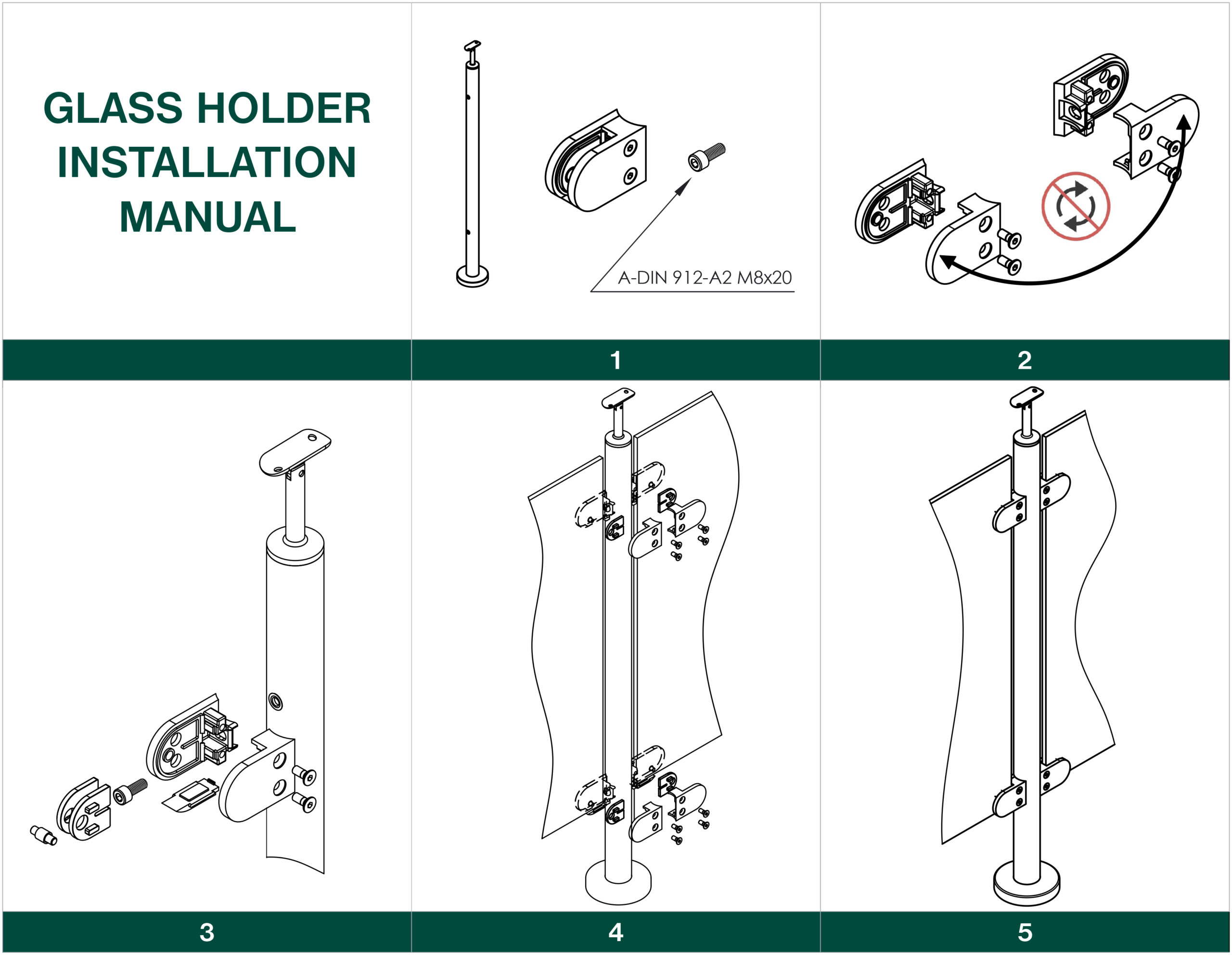 GLASS HOLDER INSTALLATION MANUAL

A-DIN 912-A2 M8x20

1

2

3

4

5